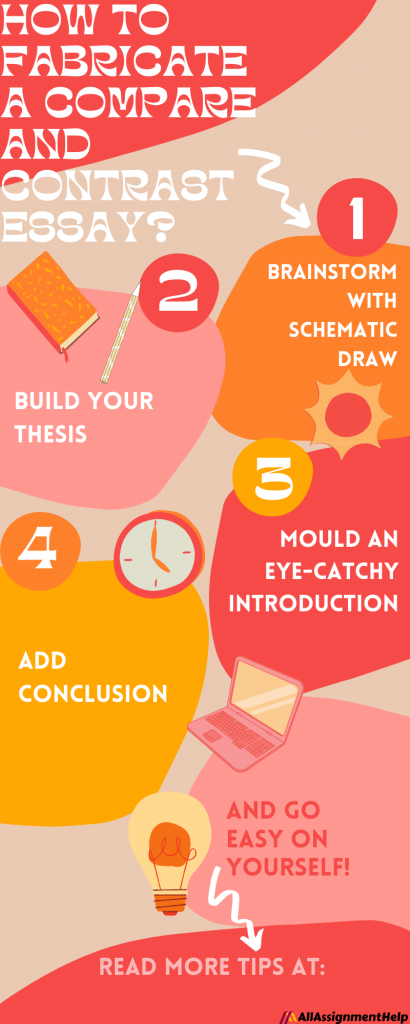 HOW TO FABRICATE A COMPARE AND CONTRAST ESSAY?

1

BRAINSTORM WITH SCHEMATIC DRAW

2

BUILD YOUR THESIS

3

MOULD AN EYE-CATCHY INTRODUCTION

4

ADD CONCLUSION

AND GO EASY ON YOURSELF!

READ MORE TIPS AT:

AllAssignmentHelp