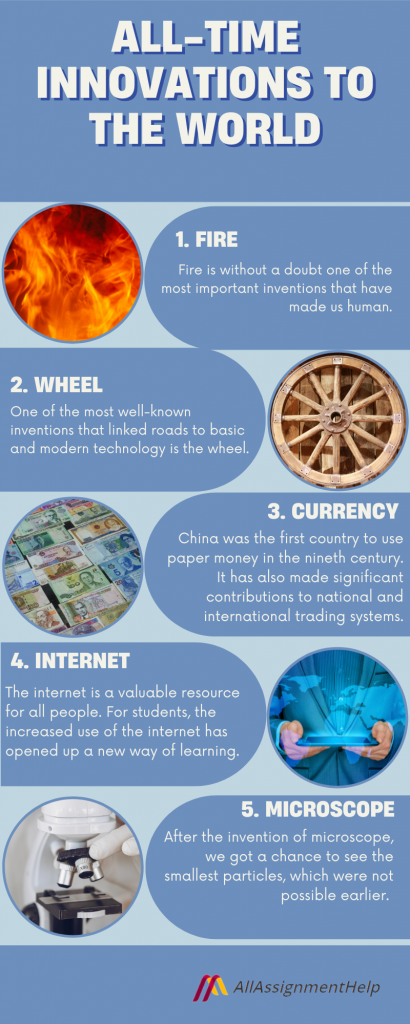 ALL-TIME INNOVATIONS TO THE WORLD

1. FIRE

Fire is without a doubt one of the most important inventions that have made us human.

2. WHEEL

One of the most well-known inventions that linked roads to basic and modern technology is the wheel.

3. CURRENCY

China was the first country to use paper money in the nineth century. It has also made significant contributions to national and international trading systems.

4. INTERNET

The internet is a valuable resource for all people. For students, the increased use of the internet has opened up a new way of learning.

5. MICROSCOPE

After the invention of microscope, we got a chance to see the smallest particles, which were not possible earlier.

AllAssignmentHelp